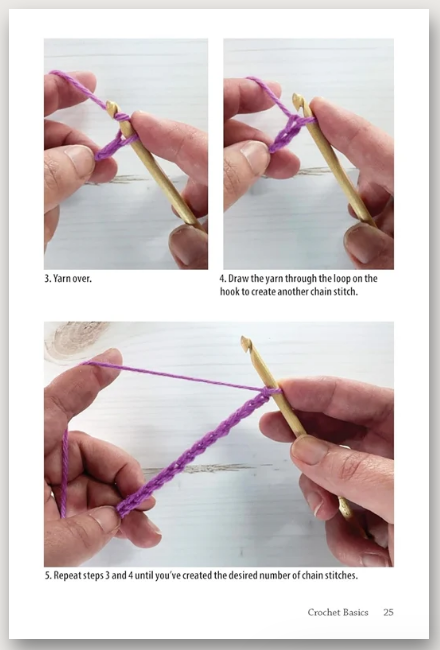 3. Yarn over.

4. Draw the yarn through the loop on the hook to create another chain stitch.

5. Repeat steps 3 and 4 until you've created the desired number of chain stitches.

Crochet Basics 25