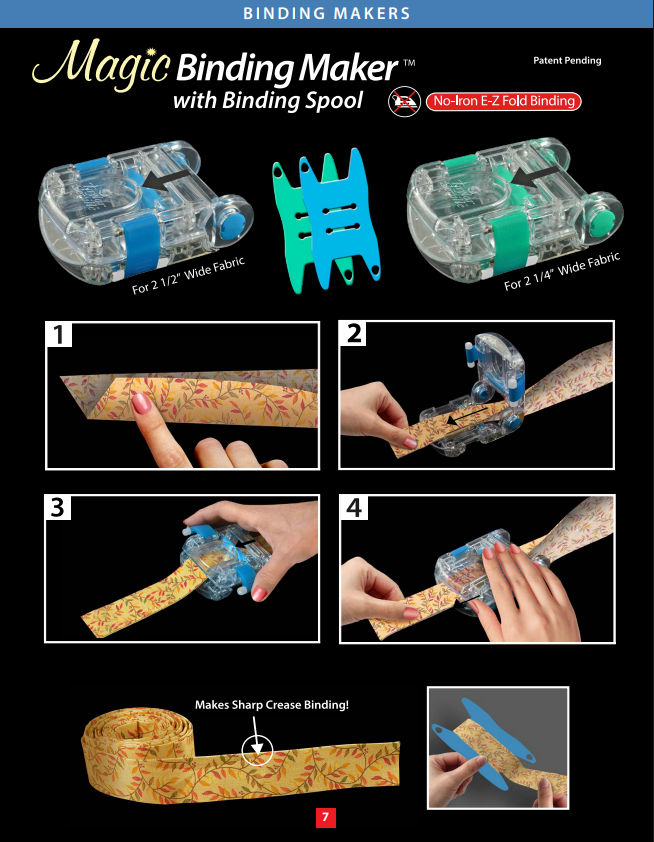 BINDING MAKERS

Magic Binding Maker™
with Binding Spool

Patent Pending

No-Iron E-Z Fold Binding

For 2 1/2" Wide Fabric

For 2 1/4" Wide Fabric

1

2

3

4

Makes Sharp Crease Binding!

7