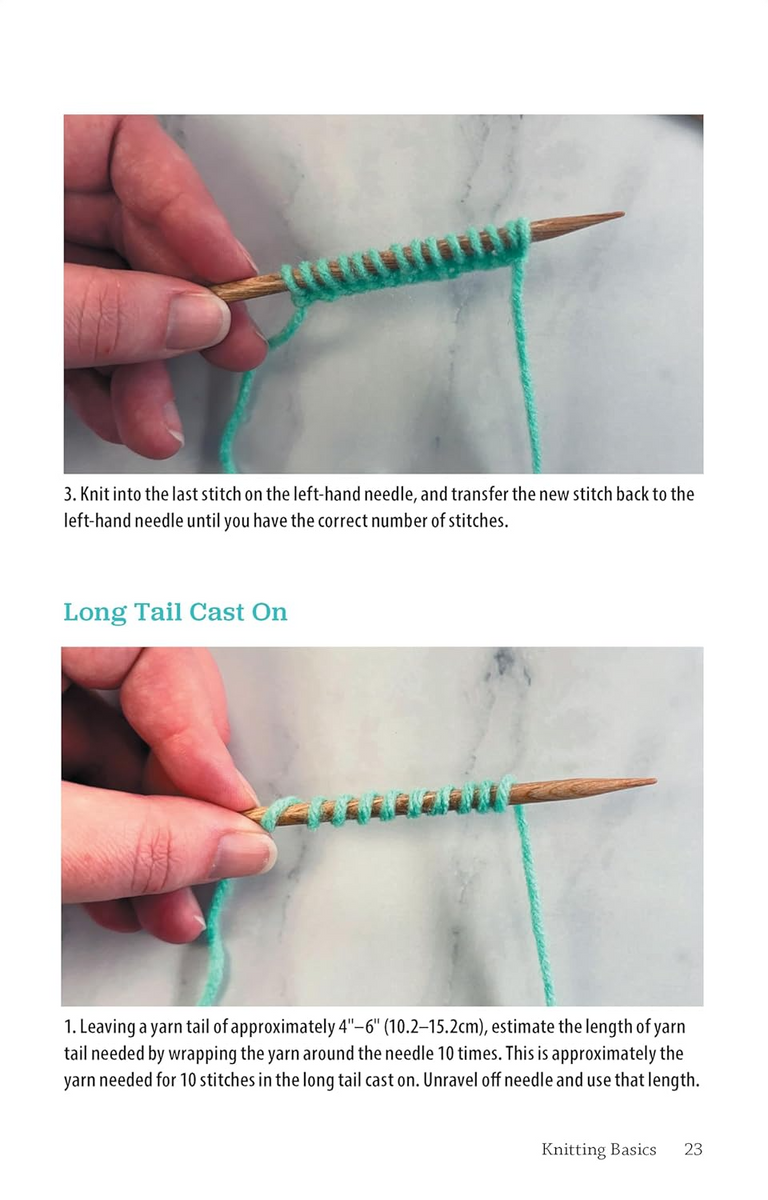 3. Knit into the last stitch on the left-hand needle, and transfer the new stitch back to the left-hand needle until you have the correct number of stitches.

Long Tail Cast On

1. Leaving a yarn tail of approximately 4"–6" (10.2–15.2cm), estimate the length of yarn tail needed by wrapping the yarn around the needle 10 times. This is approximately the yarn needed for 10 stitches in the long tail cast on. Unravel off needle and use that length.

Knitting Basics 23